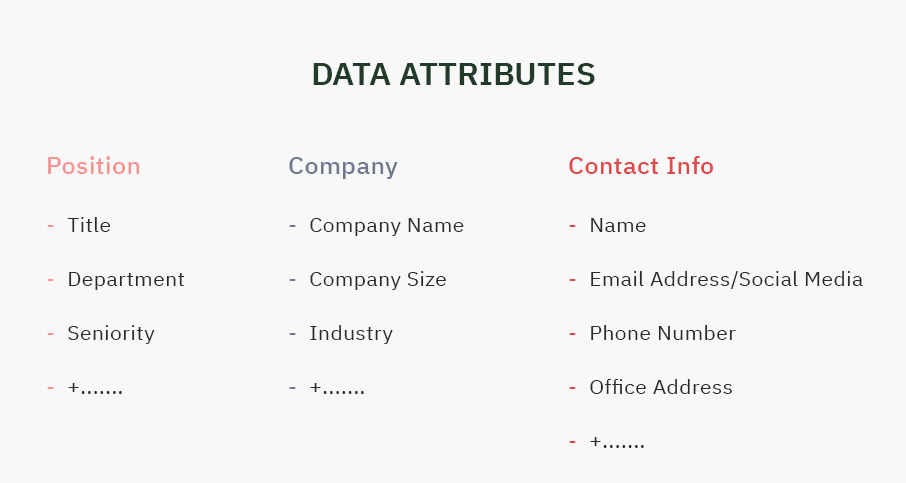 DATA ATTRIBUTES

Position

- Title
- Department
- Seniority
- +.......

Company

- Company Name
- Company Size
- Industry
- +.......

Contact Info

- Name
- Email Address/Social Media
- Phone Number
- Office Address
- +.......