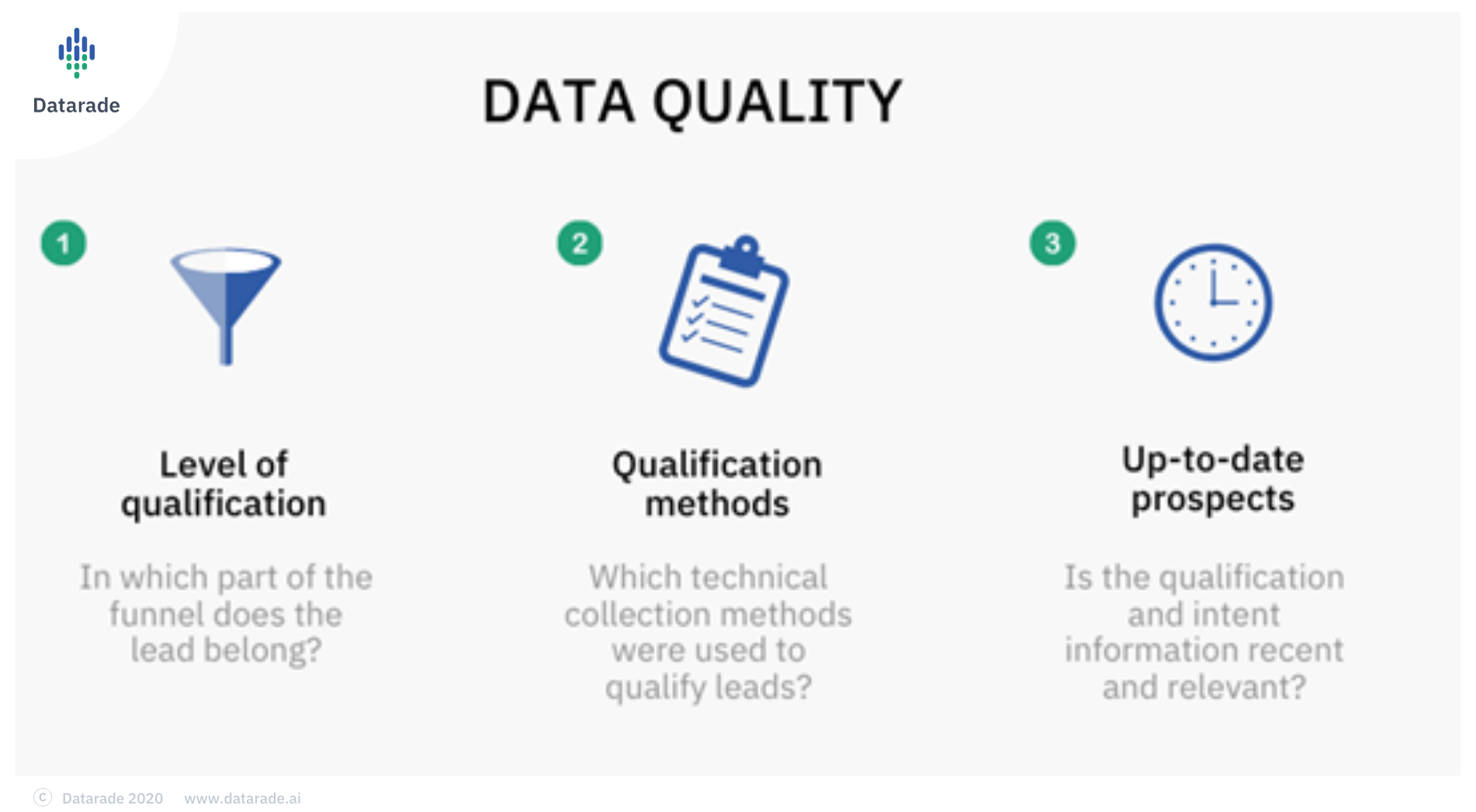 Datarade

DATA QUALITY

1

Level of qualification

In which part of the funnel does the lead belong?

2

Qualification methods

Which technical collection methods were used to qualify leads?

3

Up-to-date prospects

Is the qualification and intent information recent and relevant?

© Datarade 2020 www.datarade.ai