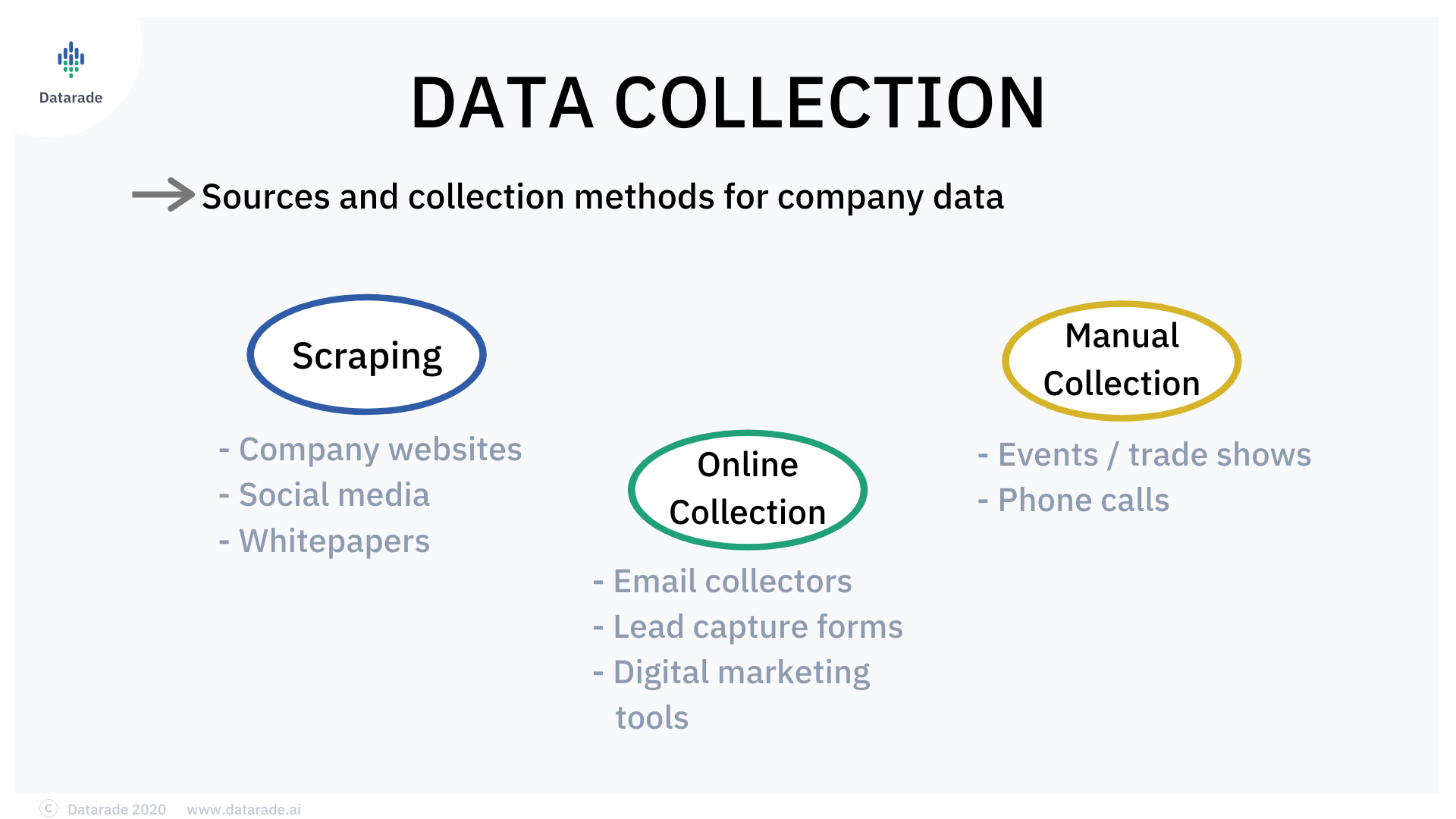 Datarade

DATA COLLECTION

Sources and collection methods for company data

Scraping

- Company websites
- Social media
- Whitepapers

Online Collection

- Email collectors
- Lead capture forms
- Digital marketing tools

Manual Collection

- Events / trade shows
- Phone calls

© Datarade 2020 www.datarade.ai