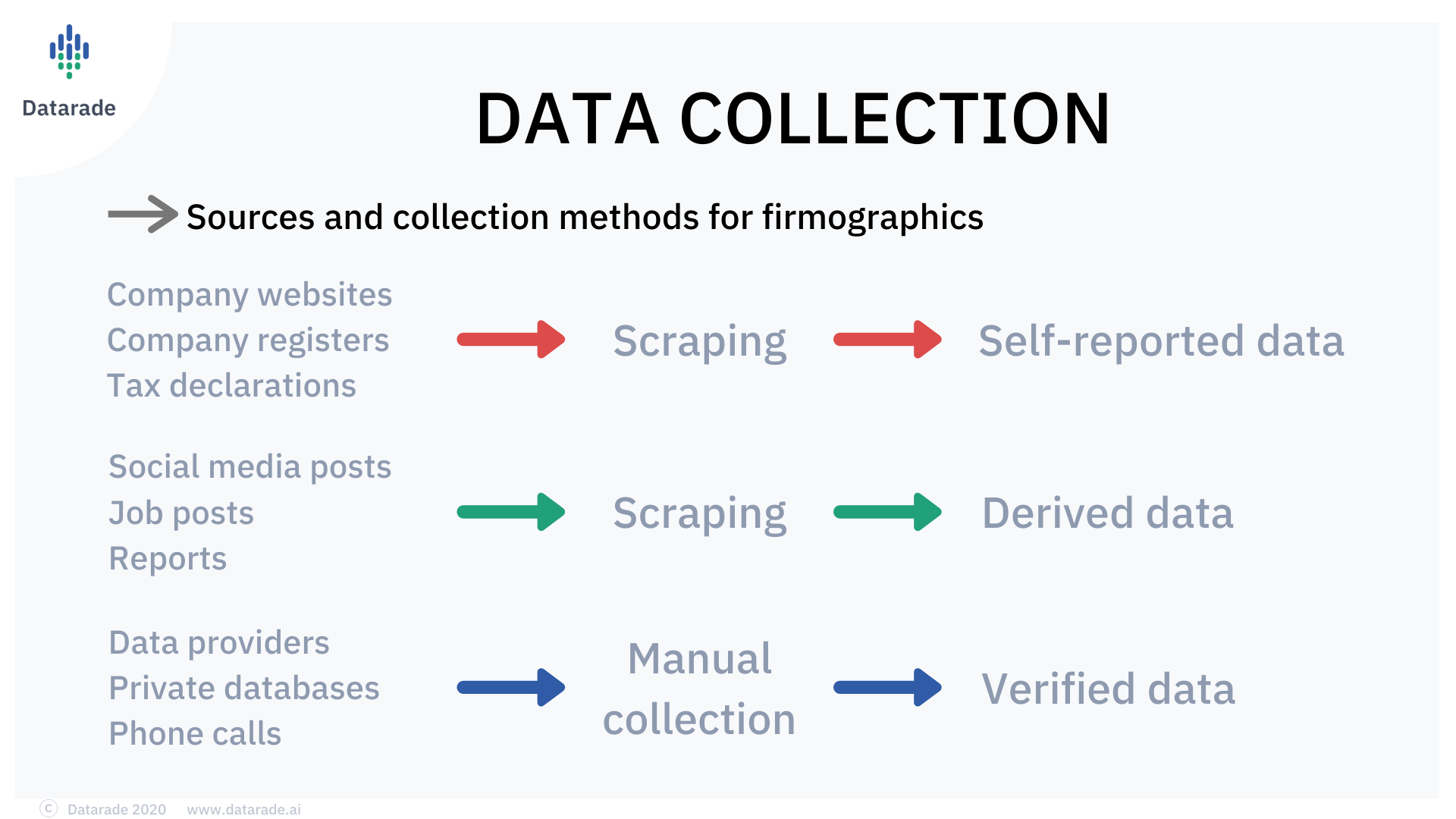 Datarade

DATA COLLECTION

Sources and collection methods for firmographics

Company websites
Company registers
Tax declarations

Scraping

Self-reported data

Social media posts
Job posts
Reports

Scraping

Derived data

Data providers
Private databases
Phone calls

Manual collection

Verified data

© Datarade 2020 www.datarade.ai