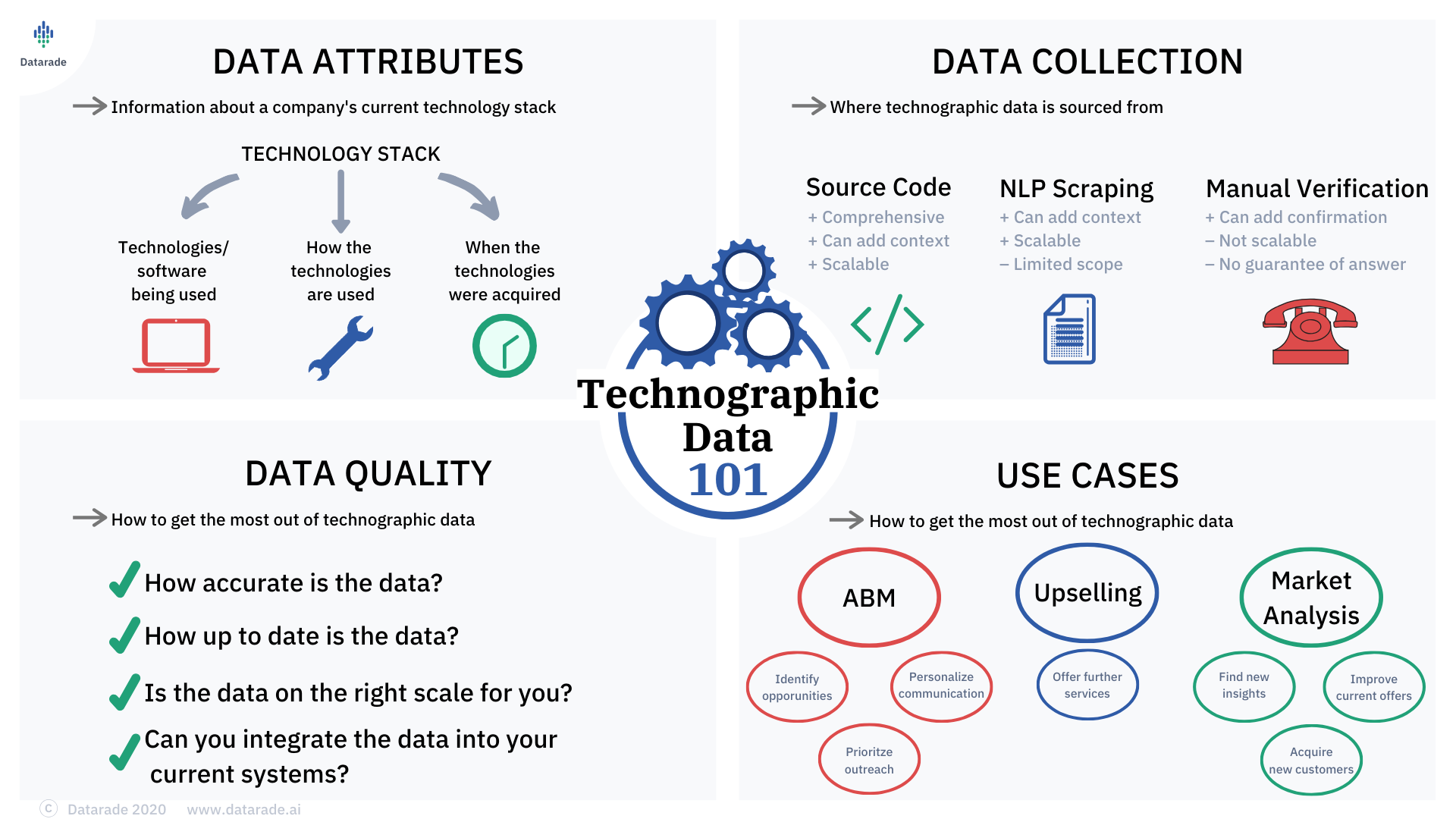 Datarade

DATA ATTRIBUTES

Information about a company's current technology stack

TECHNOLOGY STACK

Technologies/ software being used

How the technologies are used

When the technologies were acquired

DATA COLLECTION

Where technographic data is sourced from

Source Code
+ Comprehensive
+ Can add context
+ Scalable

NLP Scraping
+ Can add context
+ Scalable
– Limited scope

Manual Verification
+ Can add confirmation
– Not scalable
– No guarantee of answer

Technographic Data 101

DATA QUALITY

How to get the most out of technographic data

How accurate is the data?

How up to date is the data?

Is the data on the right scale for you?

Can you integrate the data into your current systems?

USE CASES

How to get the most out of technographic data

ABM

Identify opporunities

Personalize communication

Prioritze outreach

Upselling

Offer further services

Market Analysis

Find new insights

Improve current offers

Acquire new customers

© Datarade 2020 www.datarade.ai