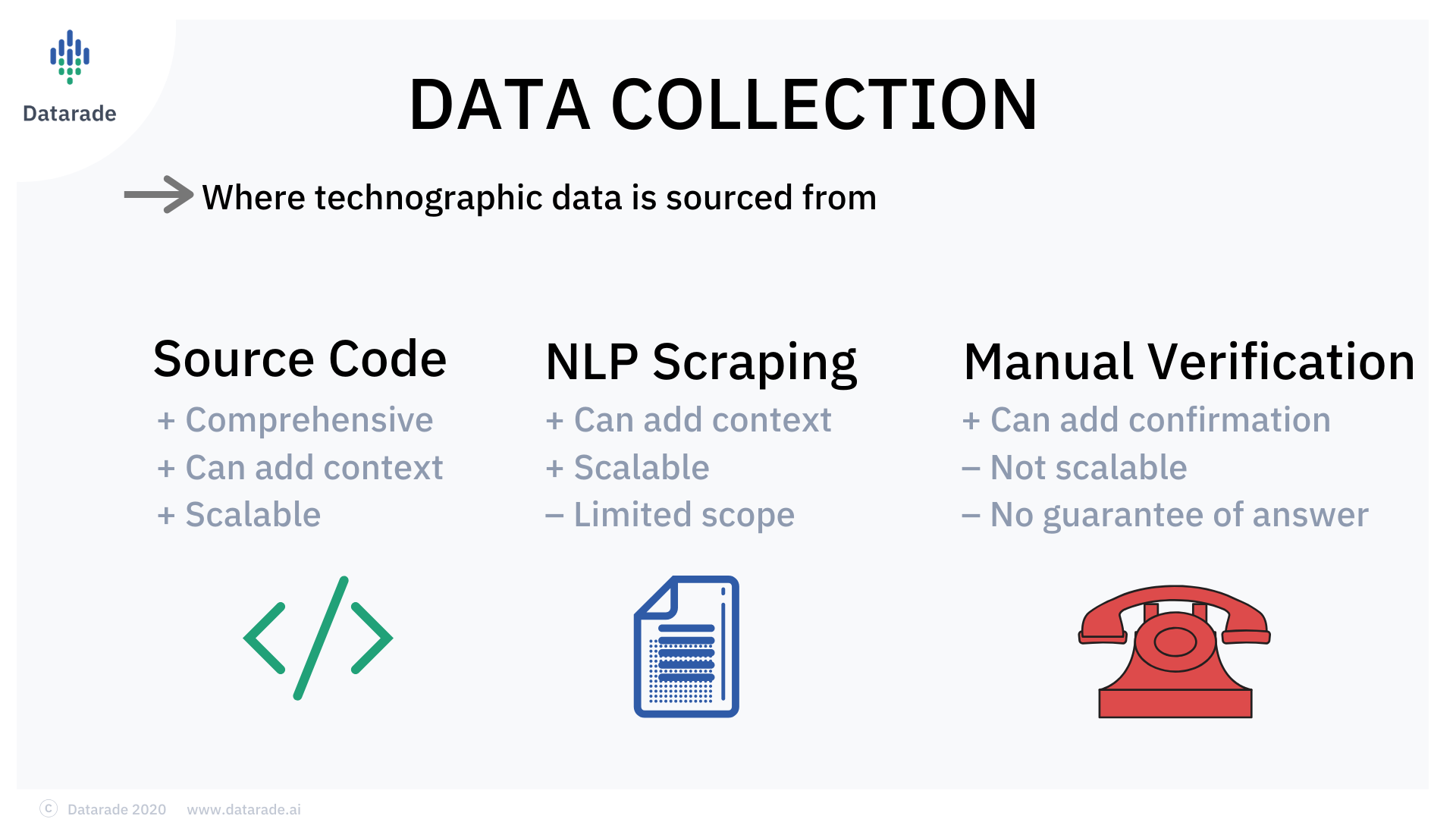 Datarade

DATA COLLECTION

Where technographic data is sourced from

Source Code
+ Comprehensive
+ Can add context
+ Scalable

NLP Scraping
+ Can add context
+ Scalable
– Limited scope

Manual Verification
+ Can add confirmation
– Not scalable
– No guarantee of answer

© Datarade 2020 www.datarade.ai